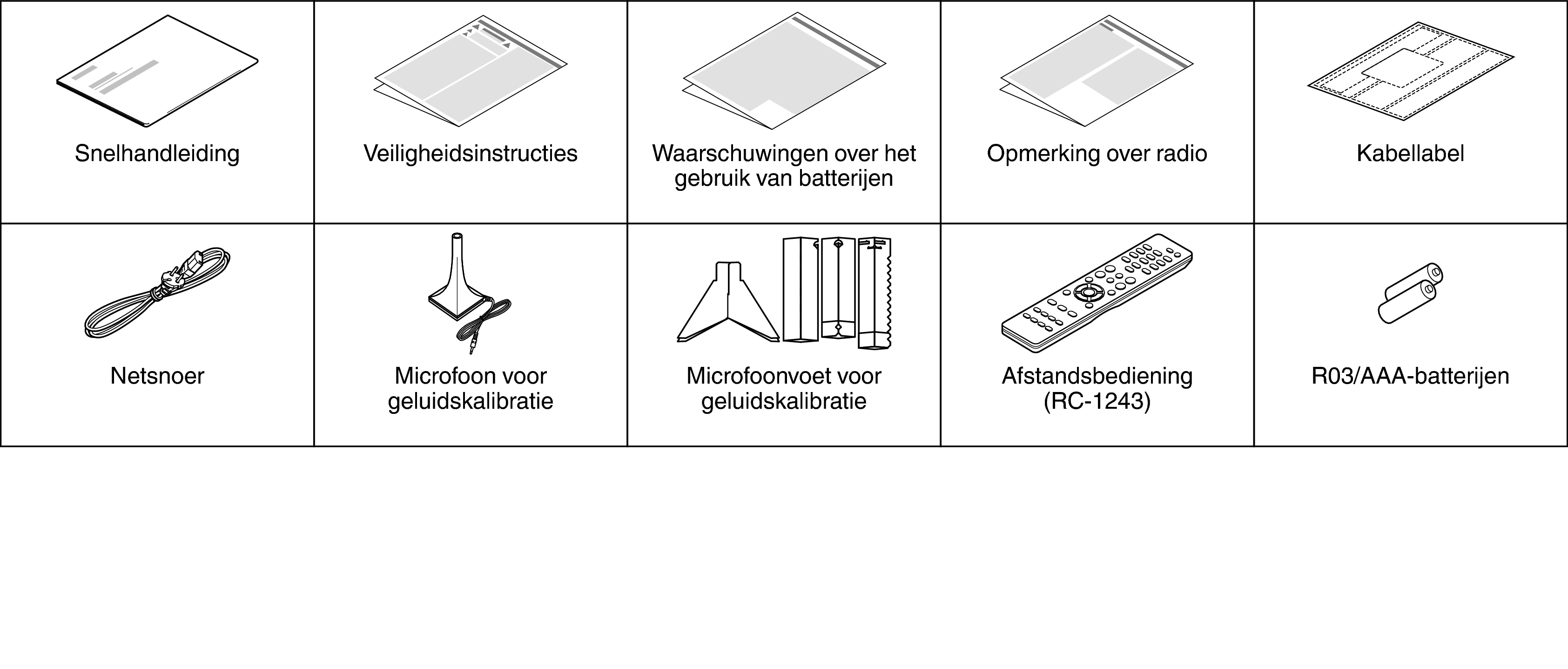 | Snelhandleiding | Veiligheidsinstructies | Waarschuwingen over het gebruik van batterijen | Opmerking over radio | Kabellabel |
|---|---|---|---|---|
| Netsnoer | Microfoon voor geluidskalibratie | Microfoonvoet voor geluidskalibratie | Afstandsbediening (RC-1243) | R03/AAA-batterijen |